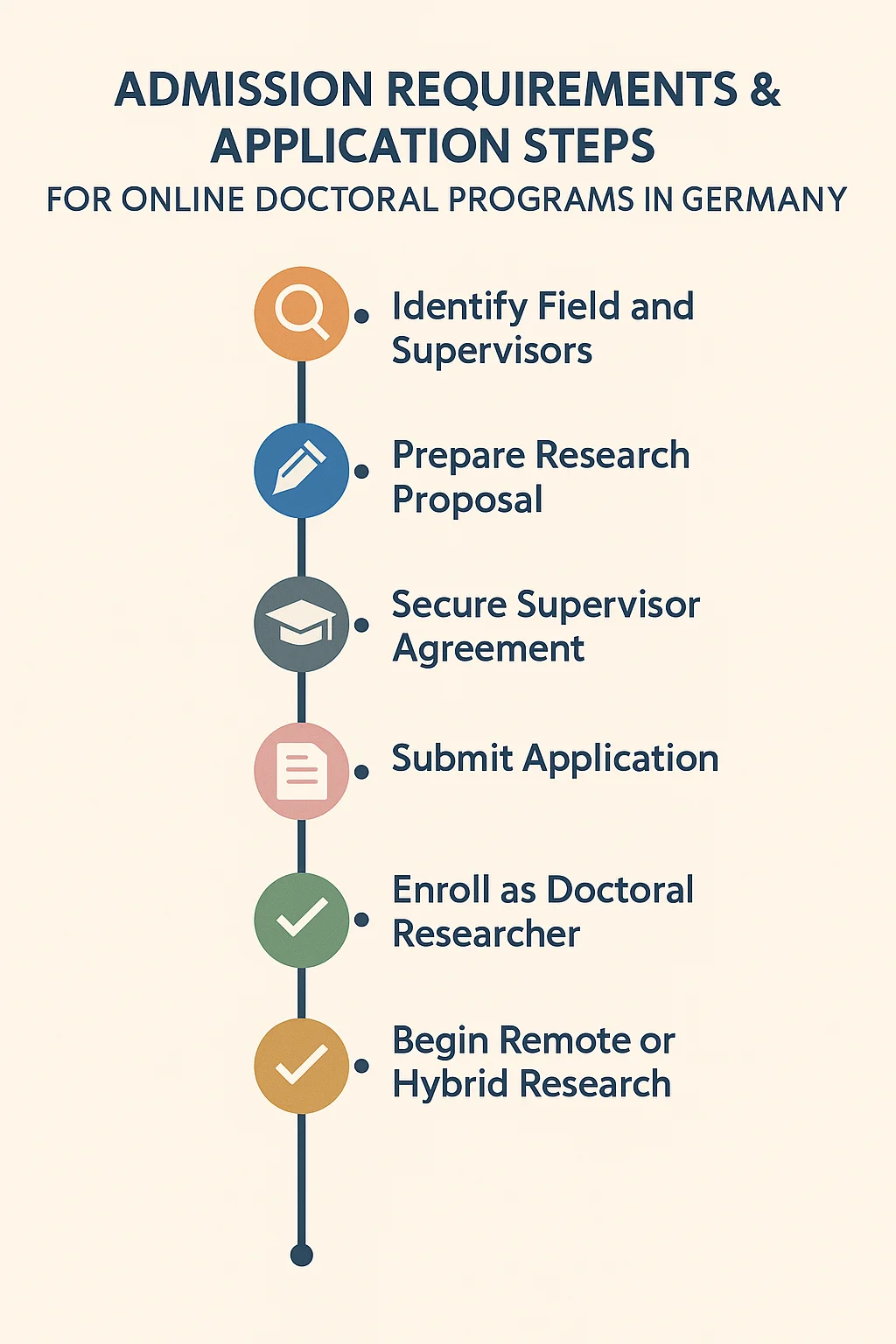 ADMISSION REQUIREMENTS & APPLICATION STEPS

FOR ONLINE DOCTORAL PROGRAMS IN GERMANY

Identify Field and Supervisors

Prepare Research Proposal

Secure Supervisor Agreement

Submit Application

Enroll as Doctoral Researcher

Begin Remote or Hybrid Research